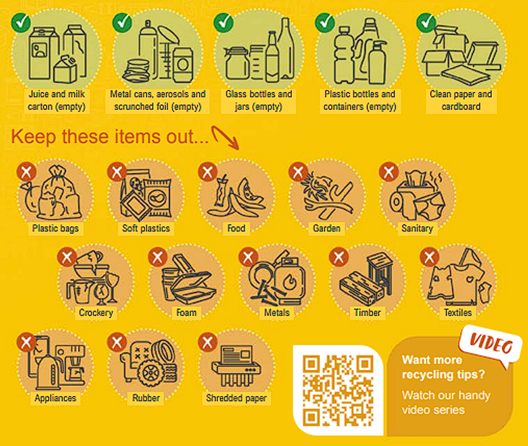 Juice and milk carton (empty)

Metal cans, aerosols and scrunched foil (empty)

Glass bottles and jars (empty)

Plastic bottles and containers (empty)

Clean paper and cardboard

Keep these items out...

Plastic bags

Soft plastics

Food

Garden

Sanitary

Crockery

Foam

Metals

Timber

Textiles

Appliances

Rubber

Shredded paper

VIDEO

Want more recycling tips?

Watch our handy video series